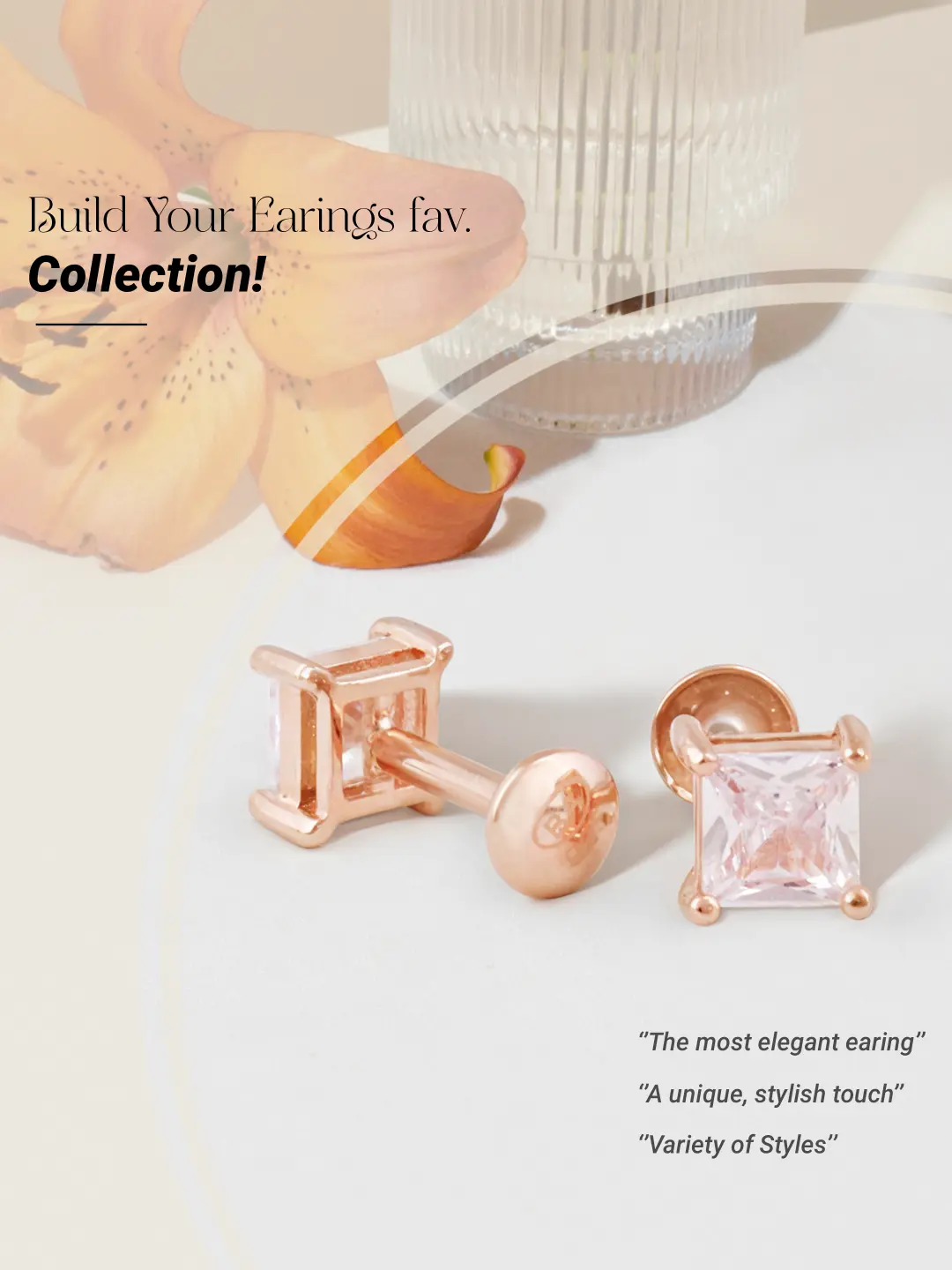 Build Your Earings fav.
Collection!

"The most elegant earing"
"A unique, stylish touch"
"Variety of Styles"